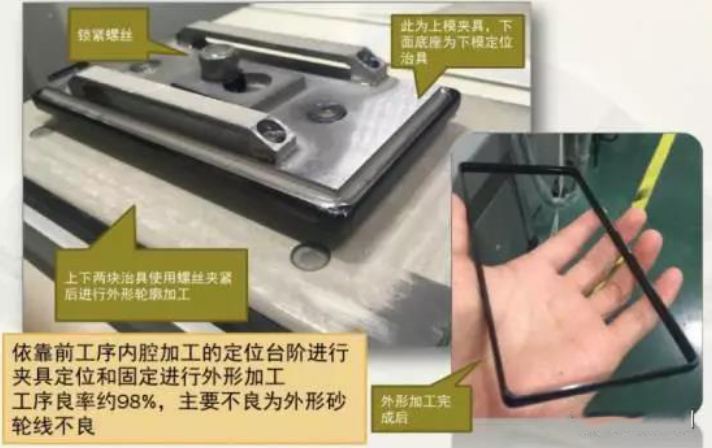 锁紧螺丝

此为上模夹具，下面底座为下模定位治具

上下两块治具使用螺丝夹紧后进行外形轮廓加工

依靠前工序内腔加工的定位台阶进行夹具定位和固定进行外形加工
工序良率约98%，主要不良为外形砂轮线不良

外形加工完成后